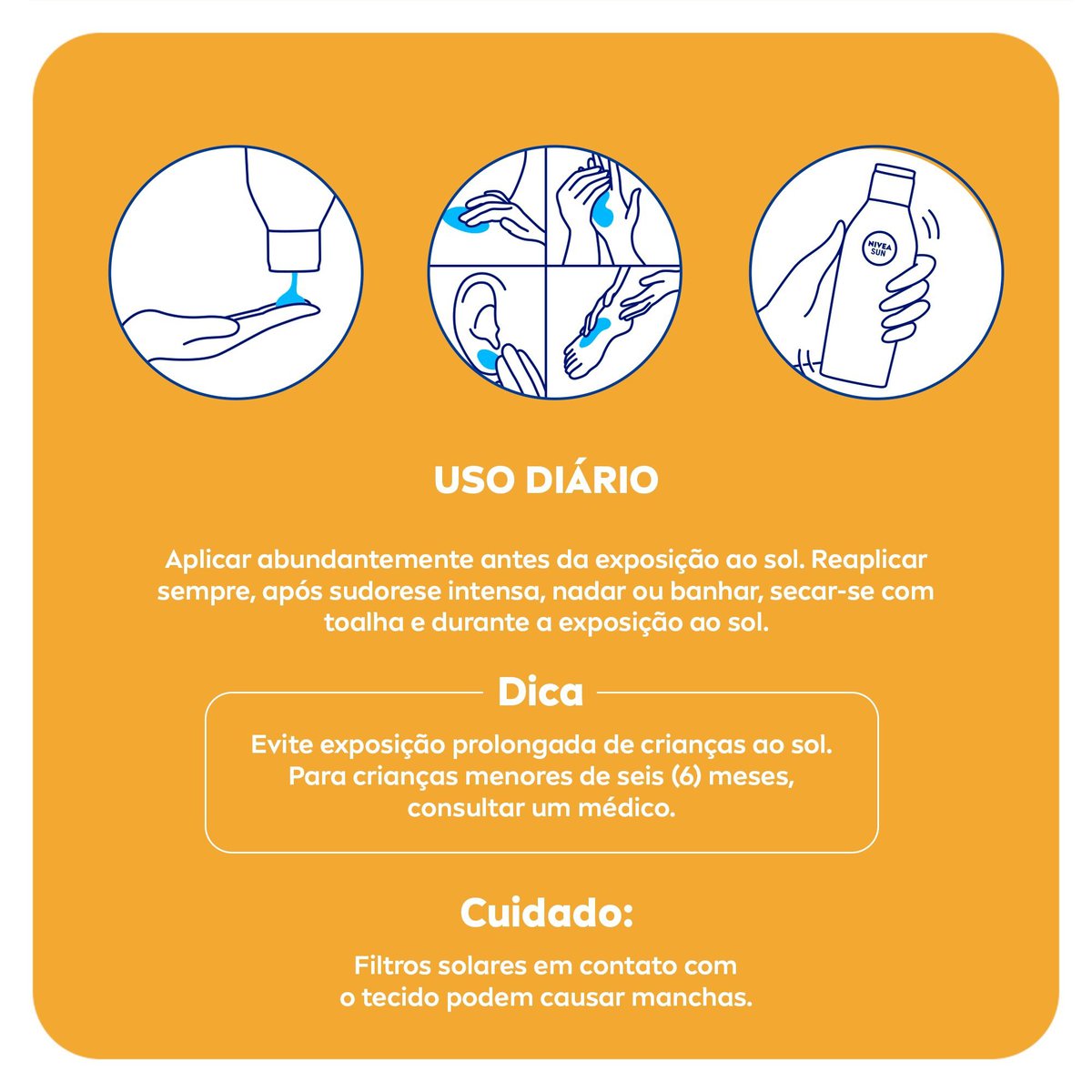 NIVEA SUN

USO DIÁRIO

Aplicar abundantemente antes da exposição ao sol. Reaplicar sempre, após sudorese intensa, nadar ou banhar, secar-se com toalha e durante a exposição ao sol.

Dica

Evite exposição prolongada de crianças ao sol. Para crianças menores de seis (6) meses, consultar um médico.

Cuidado:

Filtros solares em contato com o tecido podem causar manchas.