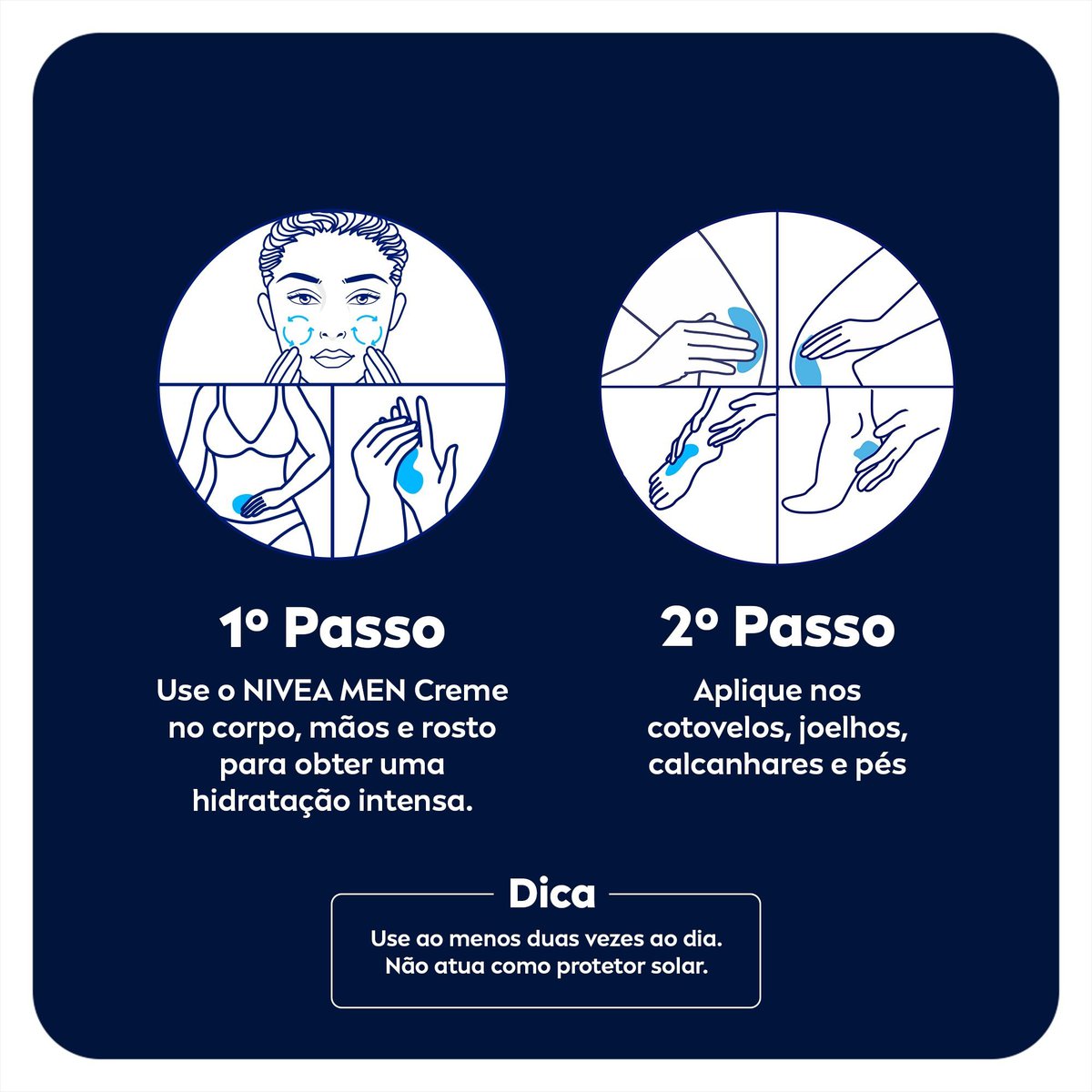 1º Passo

Use o NIVEA MEN Creme no corpo, mãos e rosto para obter uma hidratação intensa.

2º Passo

Aplique nos cotovelos, joelhos, calcanhares e pés

Dica

Use ao menos duas vezes ao dia. Não atua como protetor solar.