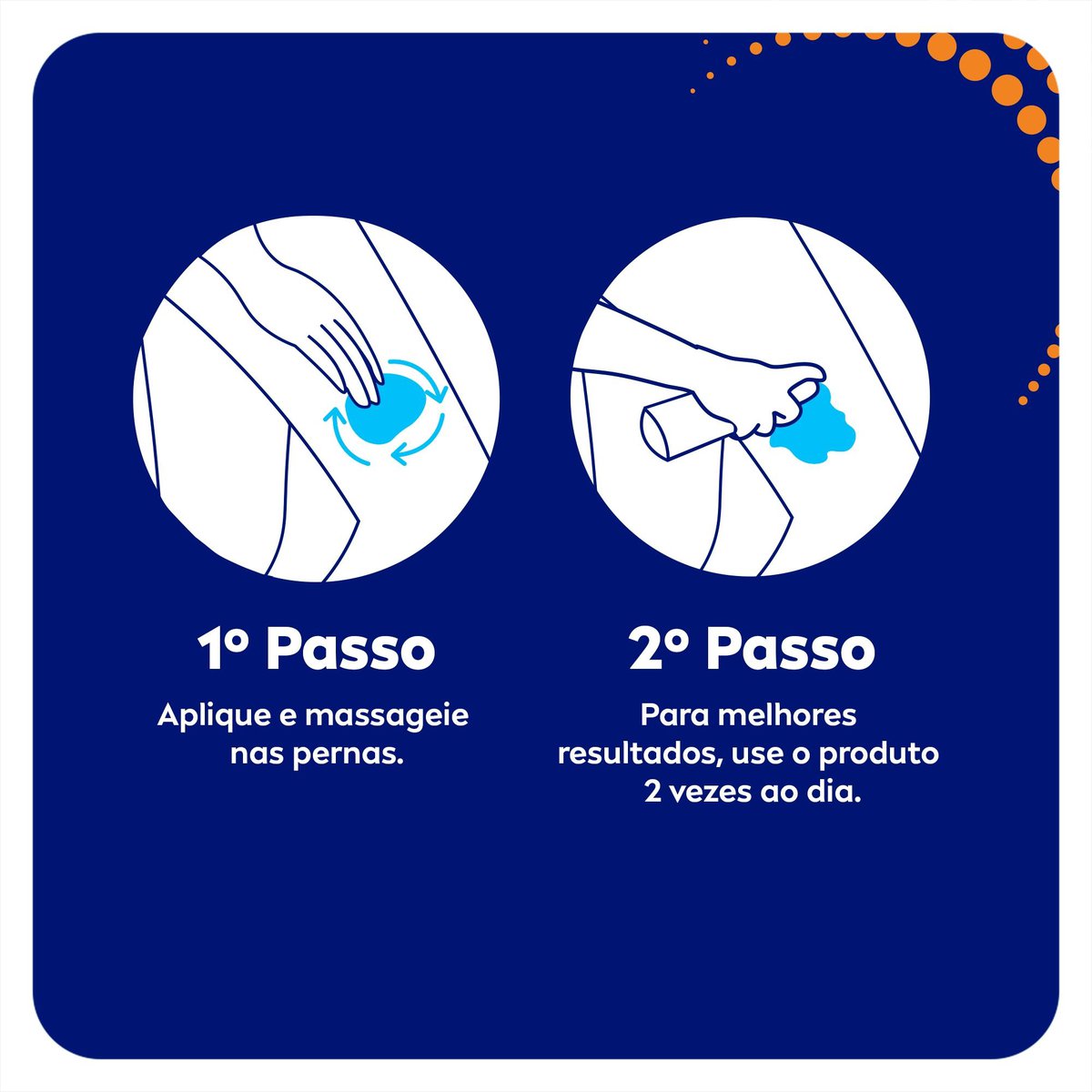 1º Passo

Aplique e massageie nas pernas.

2º Passo

Para melhores resultados, use o produto 2 vezes ao dia.